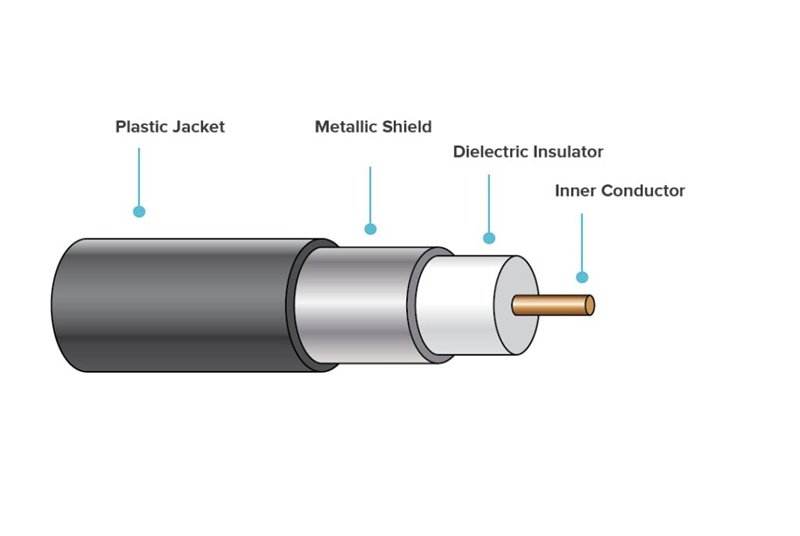 Plastic Jacket

Metallic Shield

Dielectric Insulator

Inner Conductor