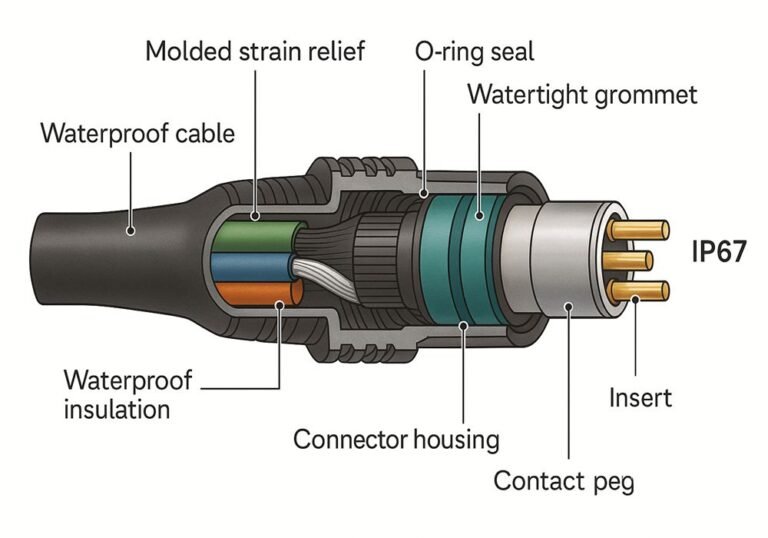 Molded strain relief

O-ring seal

Watertight grommet

Waterproof cable

IP67

Waterproof insulation

Insert

Connector housing

Contact peg